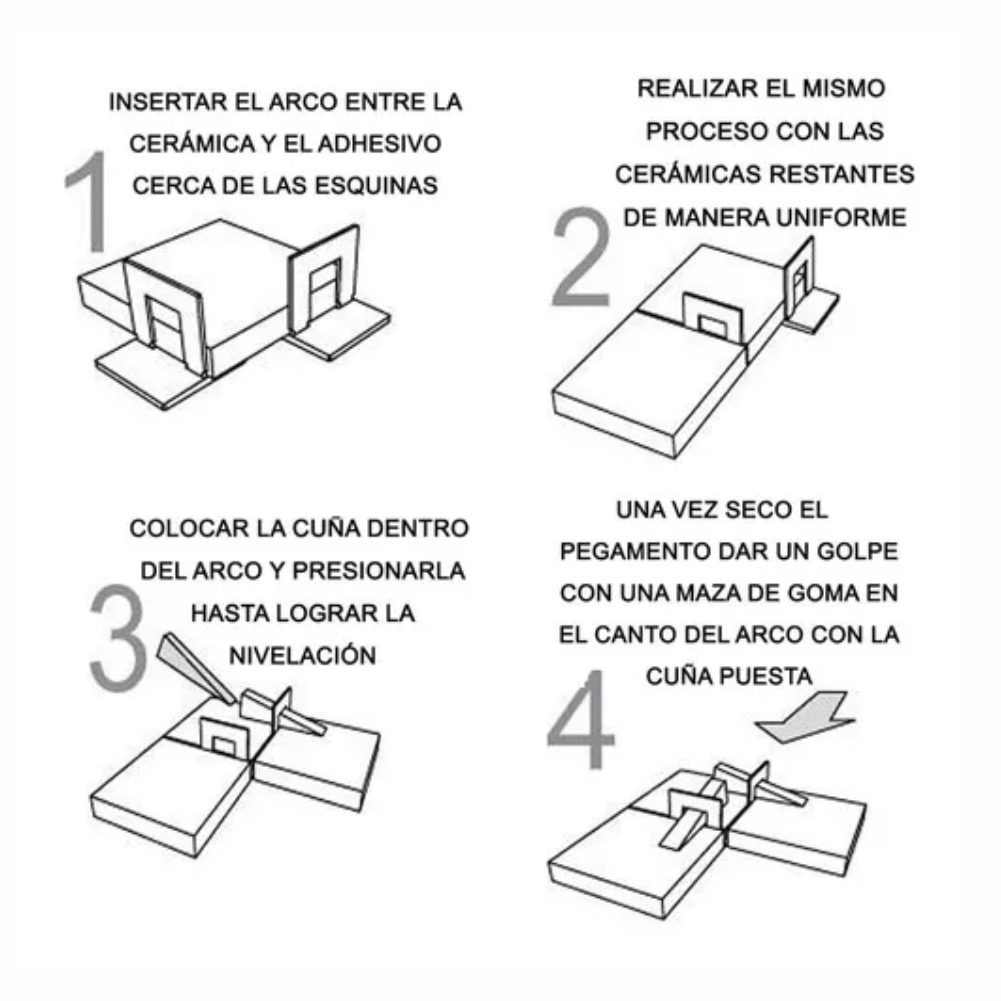 1
INSERTAR EL ARCO ENTRE LA CERÁMICA Y EL ADHESIVO CERCA DE LAS ESQUINAS

2
REALIZAR EL MISMO PROCESO CON LAS CERÁMICAS RESTANTES DE MANERA UNIFORME

3
COLOCAR LA CUÑA DENTRO DEL ARCO Y PRESIONARLA HASTA LOGRAR LA NIVELACIÓN

4
UNA VEZ SECO EL PEGAMENTO DAR UN GOLPE CON UNA MAZA DE GOMA EN EL CANTO DEL ARCO CON LA CUÑA PUESTA